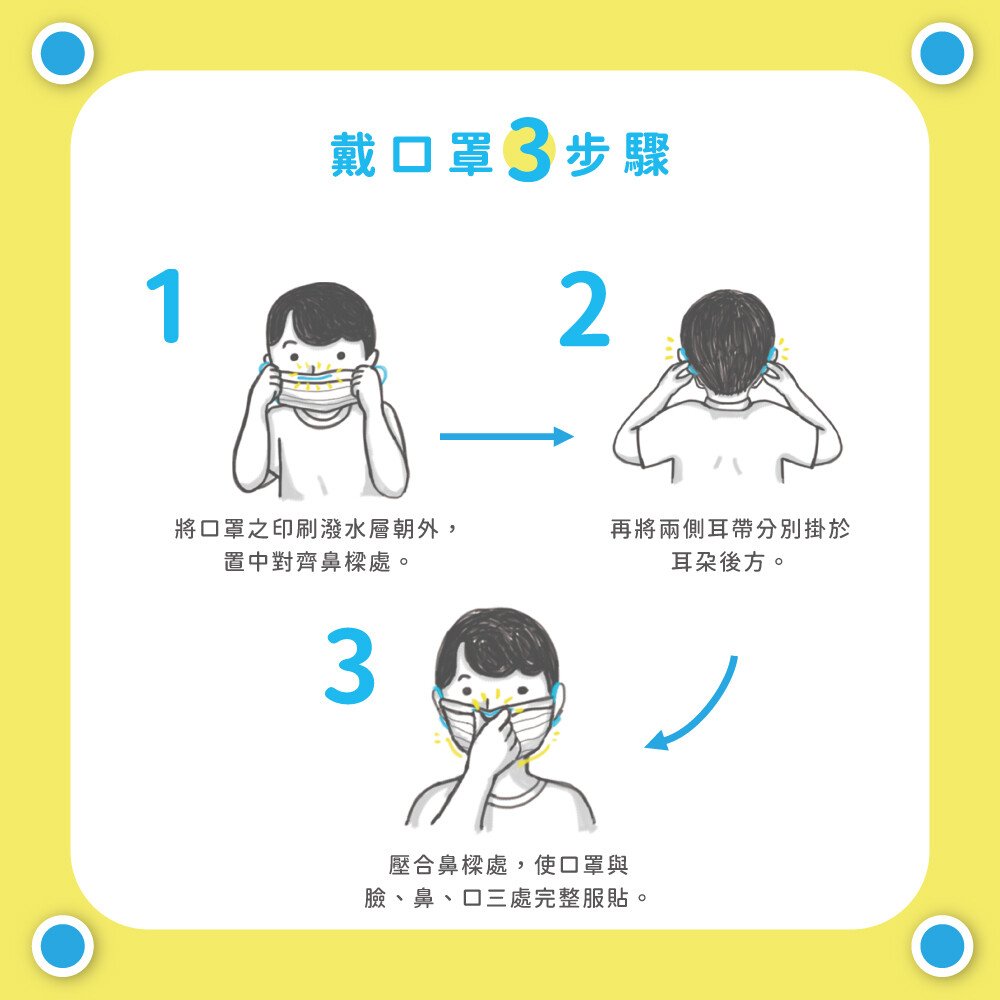 戴口罩3步驟

1

將口罩之印刷潑水層朝外，置中對齊鼻樑處。

2

再將兩側耳帶分別掛於耳朵後方。

3

壓合鼻樑處，使口罩與臉、鼻、口三處完整服貼。